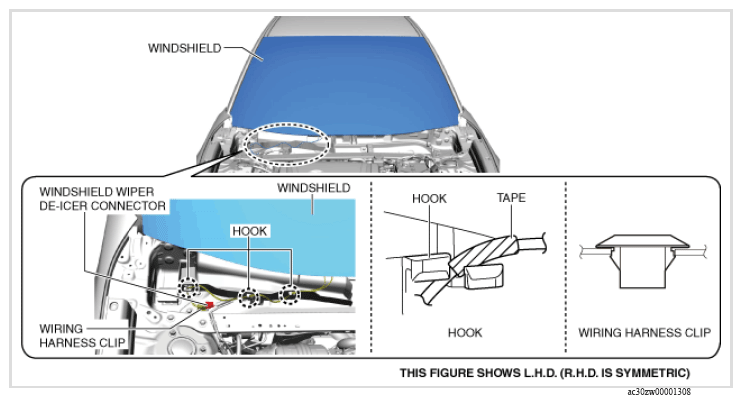 WINDSHIELD

WINDSHIELD WIPER DE-ICER CONNECTOR

WINDSHIELD

HOOK

WIRING HARNESS CLIP

HOOK

TAPE

HOOK

WIRING HARNESS CLIP

THIS FIGURE SHOWS L.H.D. (R.H.D. IS SYMMETRIC)

ac30zw00001308