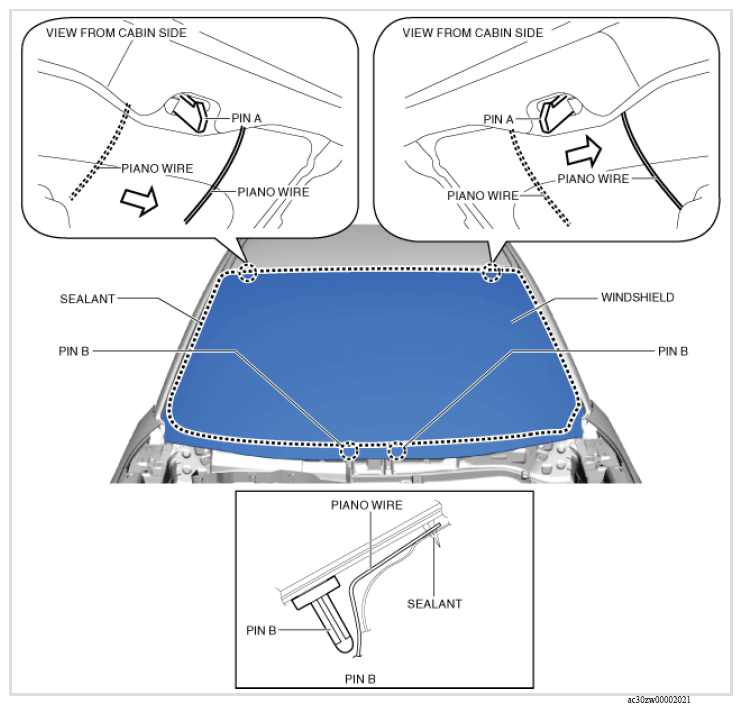 VIEW FROM CABIN SIDE

PIN A

PIANO WIRE

PIANO WIRE

VIEW FROM CABIN SIDE

PIN A

PIANO WIRE

PIANO WIRE

SEALANT

WINDSHIELD

PIN B

PIN B

PIANO WIRE

SEALANT

PIN B

PIN B

ac30zw00002021