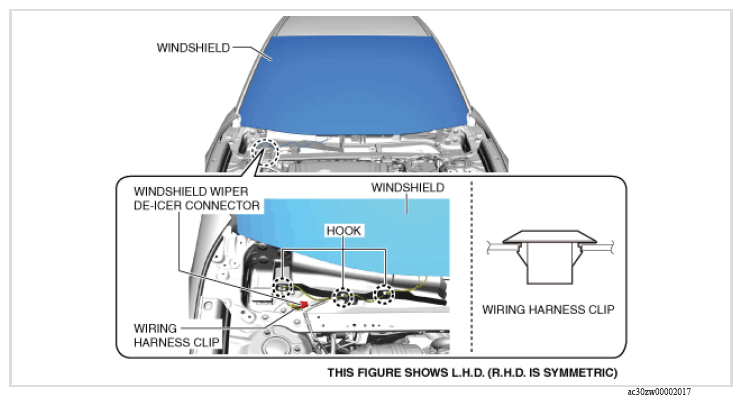 WINDSHIELD

WINDSHIELD WIPER DE-ICER CONNECTOR

WINDSHIELD

HOOK

WIRING HARNESS CLIP

WIRING HARNESS CLIP

THIS FIGURE SHOWS L.H.D. (R.H.D. IS SYMMETRIC)

ac30zw00002017