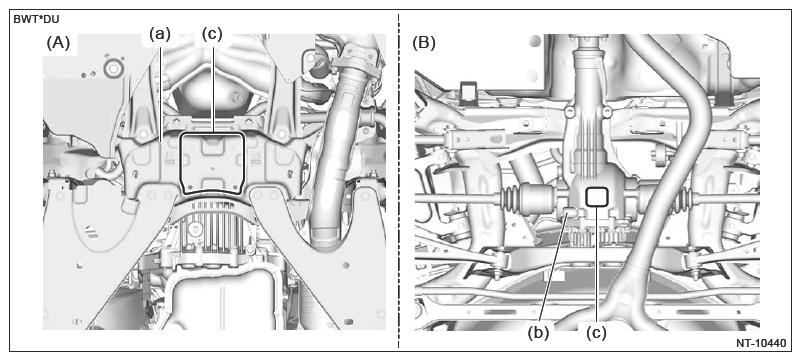 BWT*DU

(A)
(a)
(c)

(B)
(b)
(c)

NT-10440