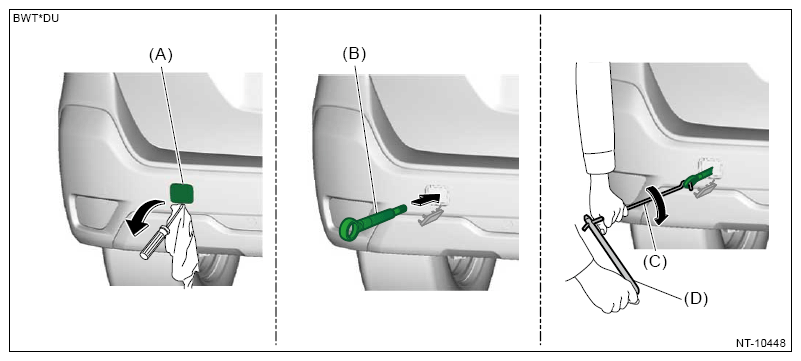 BWT*DU

(A)

(B)

(C)

(D)

NT-10448