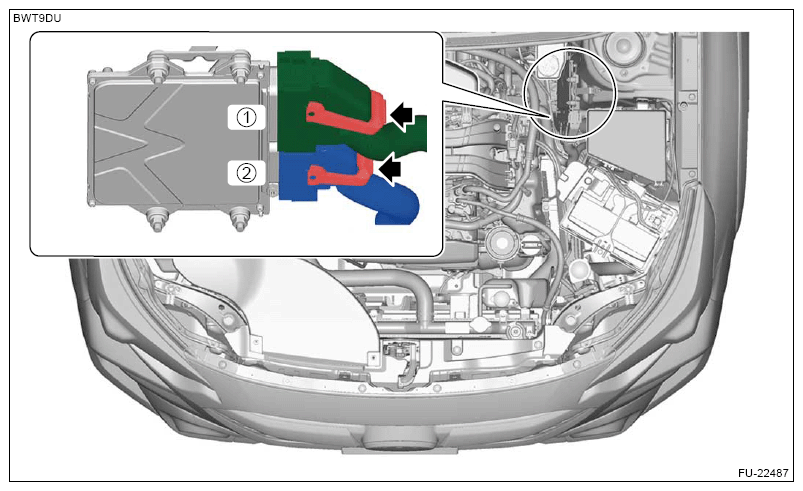 BWT9DU

①

②

FU-22487