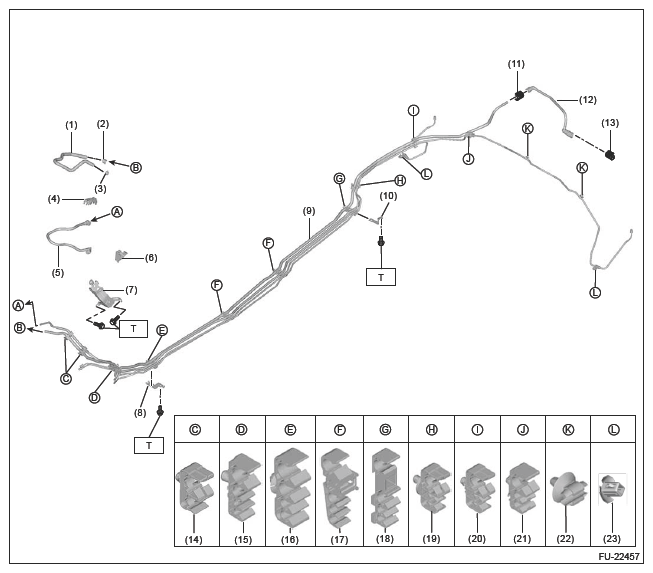 (11)
(12)
(13)
(1)
(2)
B
(3)
(4)
A
(5)
(6)
(7)
T
A
B
C
D
E
(8)
T
F
F
(9)
G
H
(10)
T
I
L
J
K
K
L

| C | D | E | F | G | H | I | J | K | L |
|---|---|---|---|---|---|---|---|---|---|
| (14) | (15) | (16) | (17) | (18) | (19) | (20) | (21) | (22) | (23) |

FU-22457