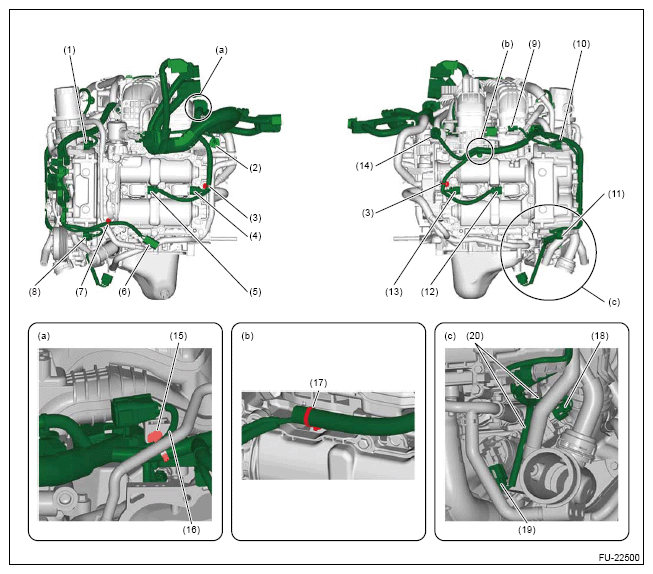 (1)
(a)
(2)
(3)
(4)
(5)
(6)
(7)
(8)
(b)
(9)
(10)
(14)
(3)
(11)
(13)
(12)
(c)
(a)
(15)
(16)
(b)
(17)
(c)
(20)
(18)
(19)
FU-22500