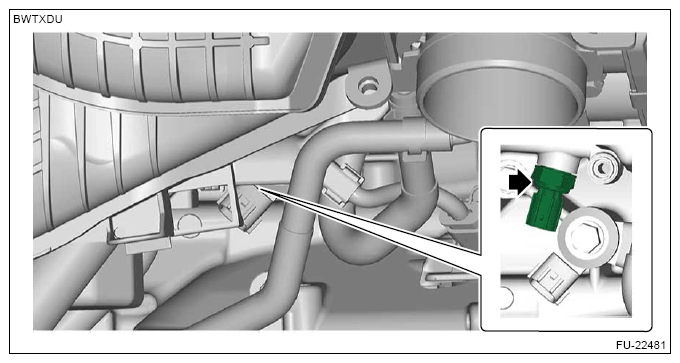 BWTXDU

FU-22481