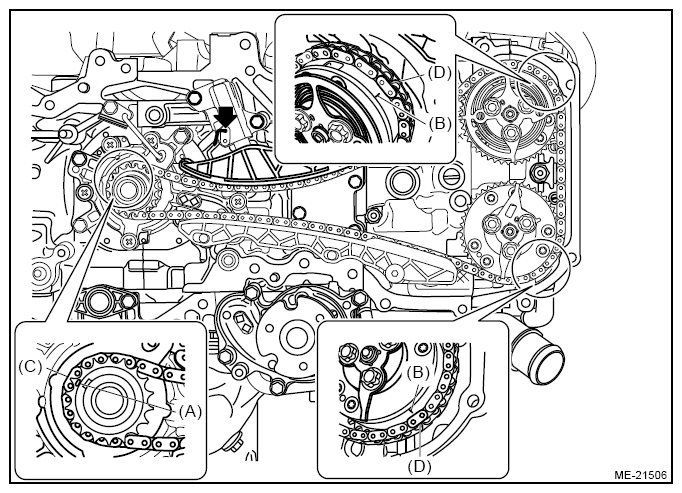 (D)
(B)
(C)
(A)
(B)
(D)
ME-21506