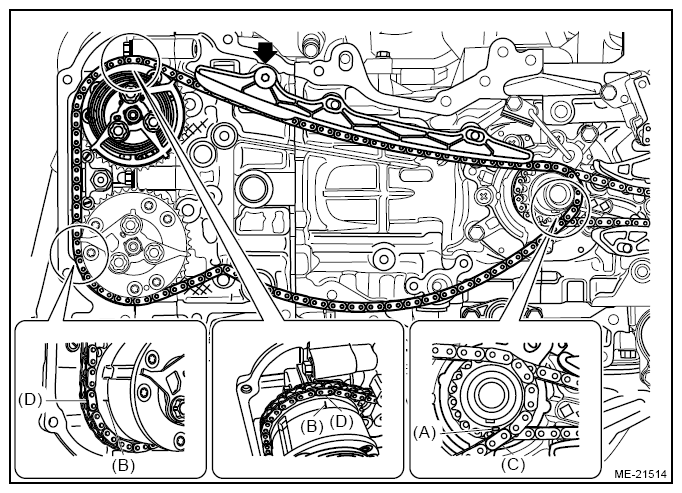 (D)
(B)
(B)
(D)
(A)
(C)
ME-21514