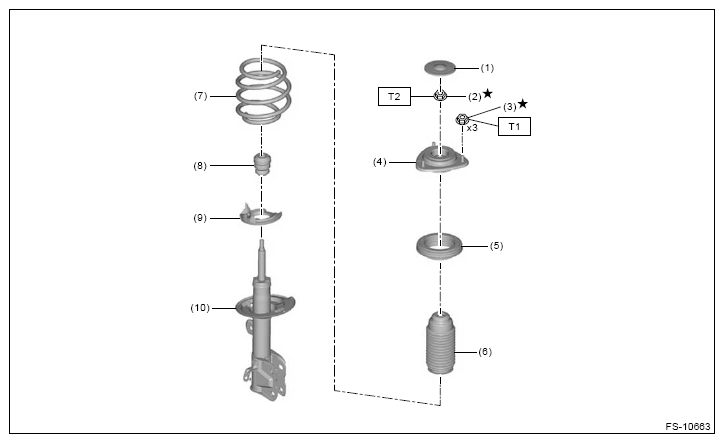 (7)
(8)
(9)
(10)
(1)
T2
(2)★
(3)★
x3
T1
(4)
(5)
(6)
FS-10663