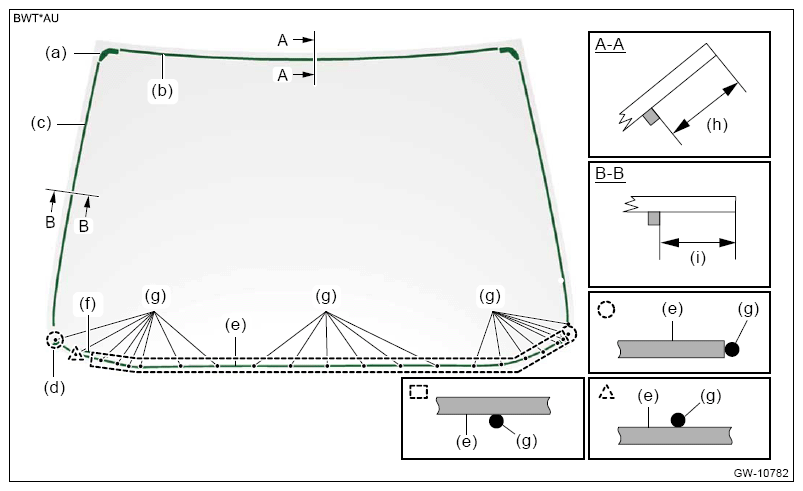 BWT*AU

(a)
(b)
A
A
(c)
B
B
(f)
(g)
(g)
(g)
(e)
(d)

A-A
(h)

B-B
(i)

(e)
(g)

(e)
(g)

(e)
(g)

GW-10782