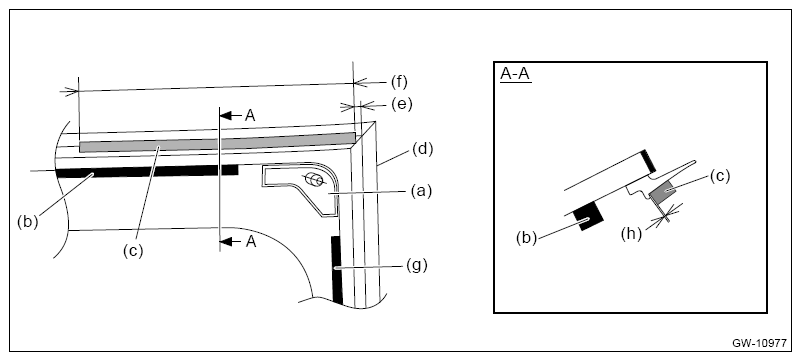 (f)
(e)
A
(d)
(a)
(b)
(c)
A
(g)

A-A
(c)
(b)
(h)

GW-10977