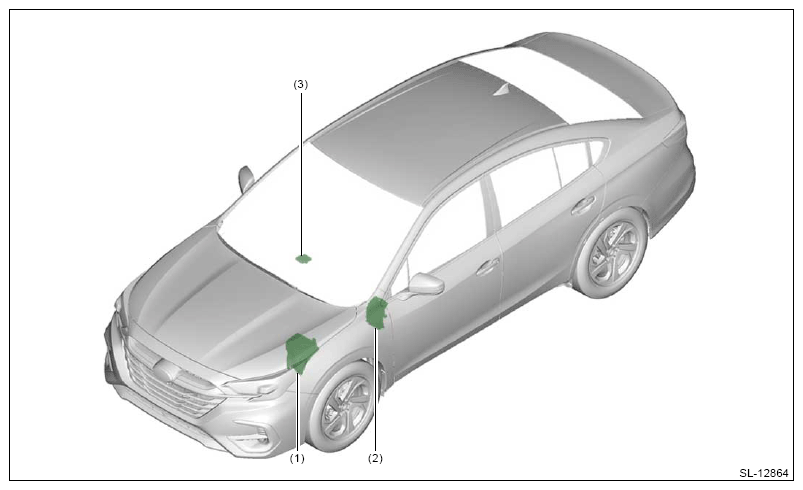 (3)

(1)

(2)

SL-12864