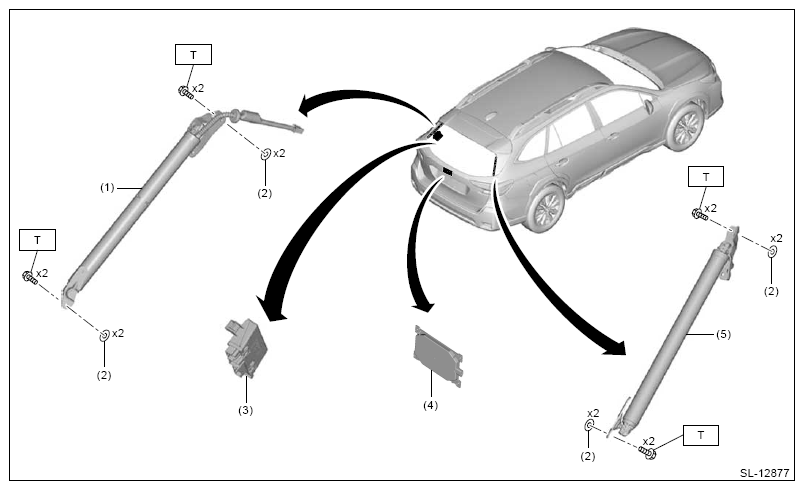 T
x2
x2
(2)
(1)
T
x2
x2
(2)
(3)
(4)
T
x2
x2
(2)
(5)
x2
(2)
x2
T
SL-12877