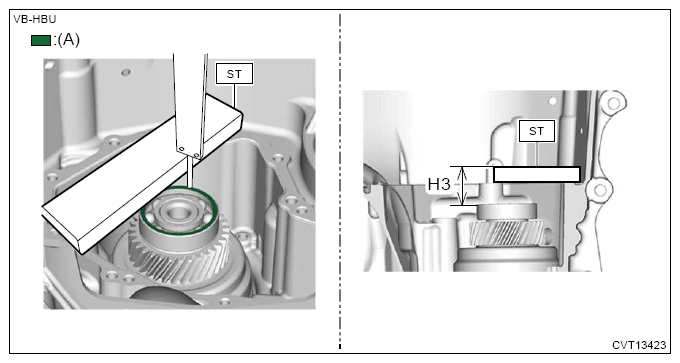 VB-HBU

:(A)

ST

ST

H3

CVT13423