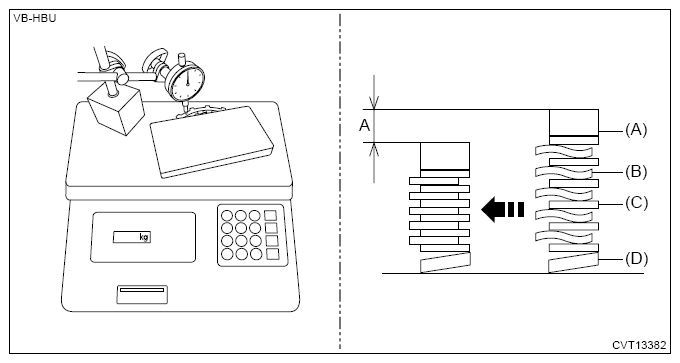 VB-HBU

kg

A

(A)

(B)

(C)

(D)

CVT13382