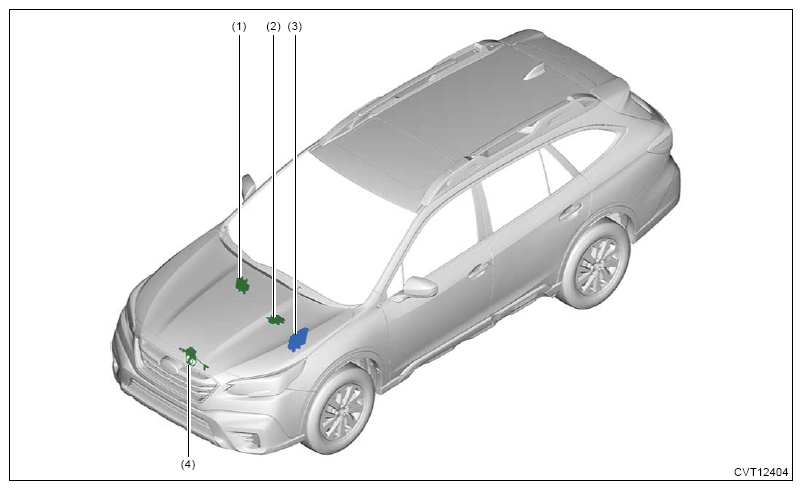 (1)
(2)
(3)
(4)
CVT12404