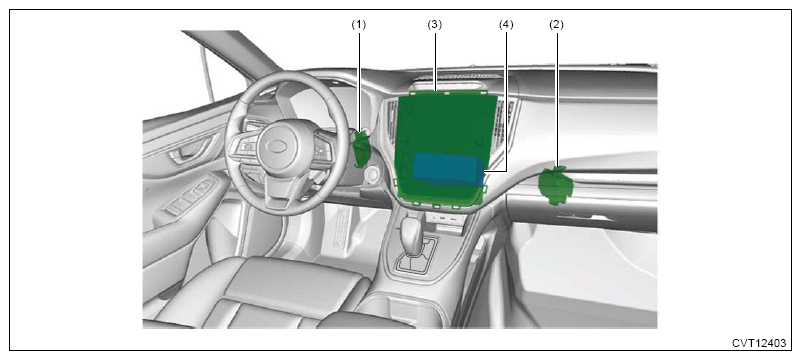 (1)
(3)
(4)
(2)
CVT12403