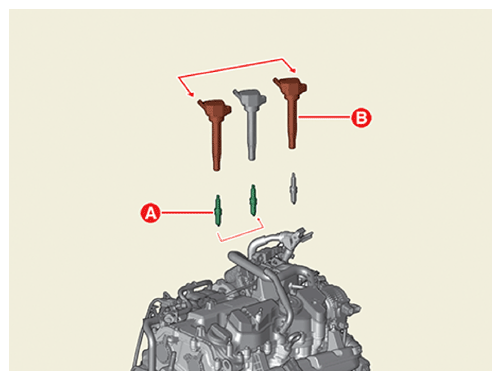 B

A