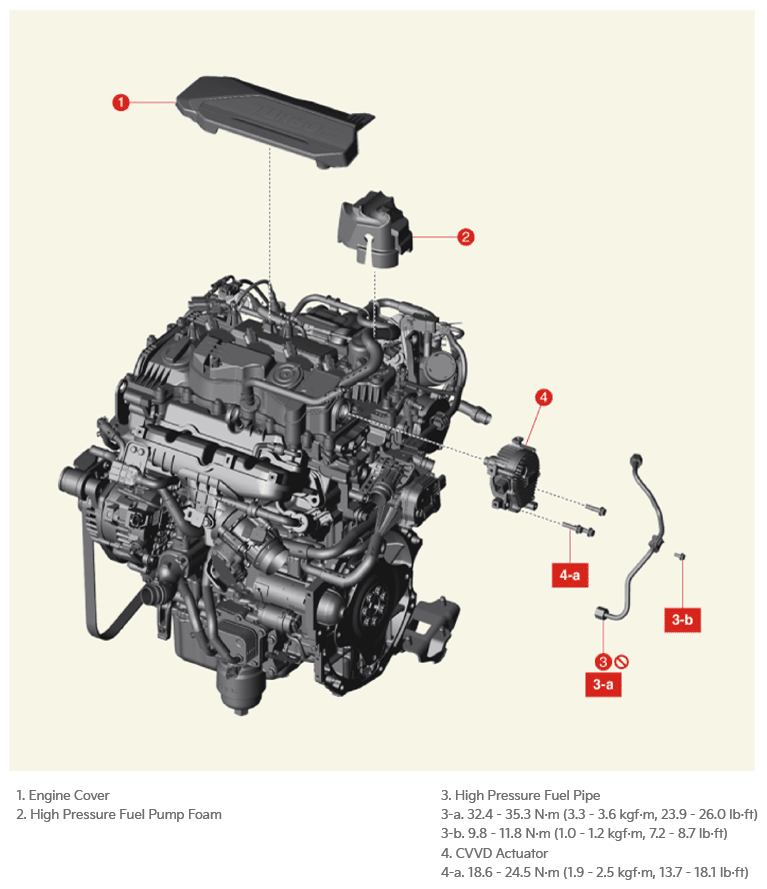 1

2

4

4-a

3-b

3

3-a

1. Engine Cover
2. High Pressure Fuel Pump Foam

3. High Pressure Fuel Pipe
3-a. 32.4 - 35.3 N·m (3.3 - 3.6 kgf·m, 23.9 - 26.0 lb·ft)
3-b. 9.8 - 11.8 N·m (1.0 - 1.2 kgf·m, 7.2 - 8.7 lb·ft)
4. CVVD Actuator
4-a. 18.6 - 24.5 N·m (1.9 - 2.5 kgf·m, 13.7 - 18.1 lb·ft)