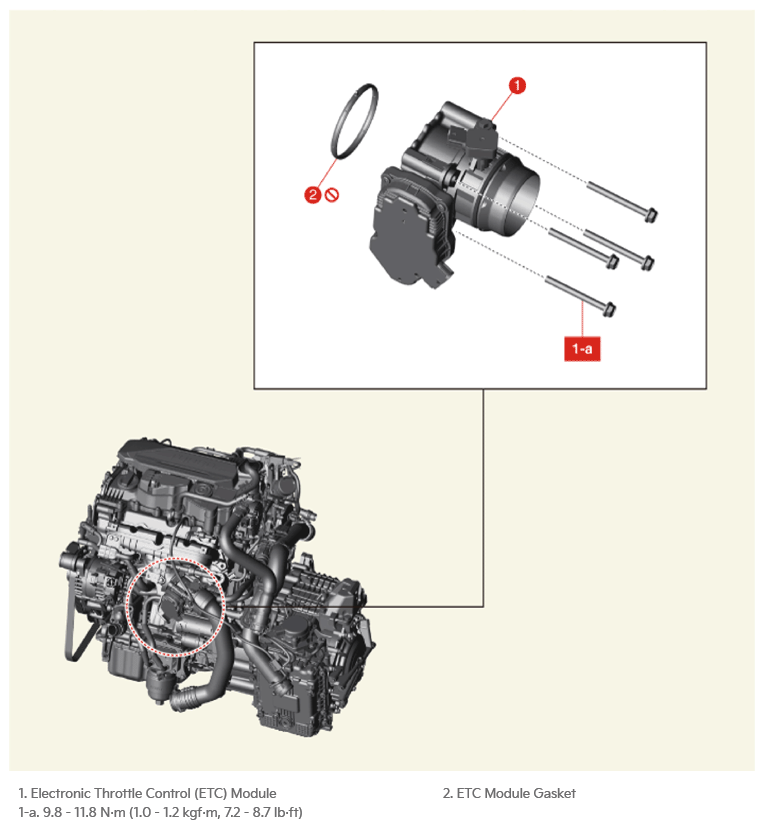 1

2

1-a

1. Electronic Throttle Control (ETC) Module
1-a. 9.8 - 11.8 N·m (1.0 - 1.2 kgf·m, 7.2 - 8.7 lb·ft)

2. ETC Module Gasket