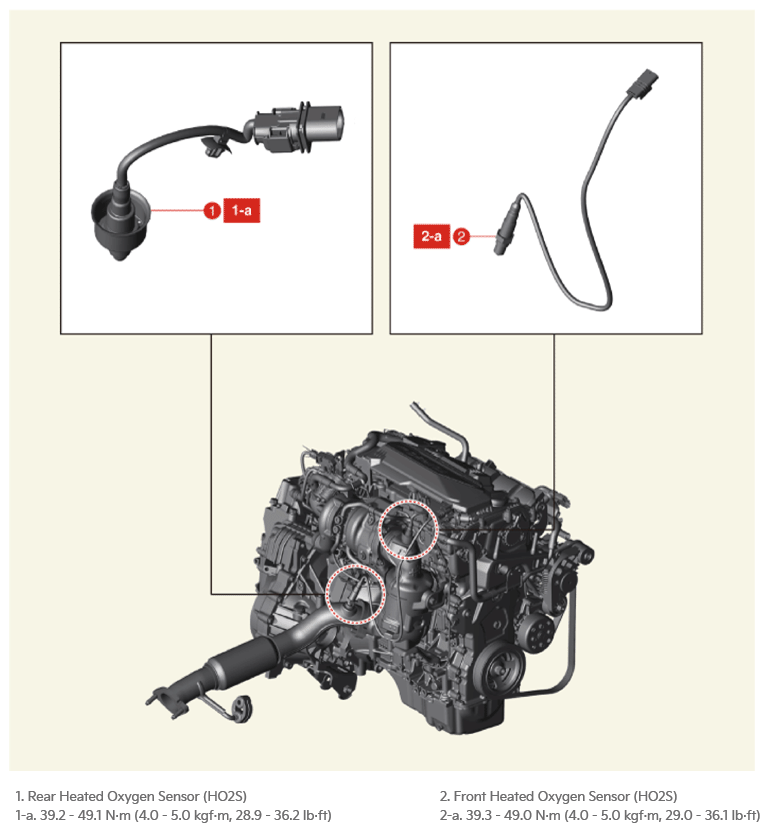 1 1-a

2-a 2

1. Rear Heated Oxygen Sensor (HO2S)
1-a. 39.2 - 49.1 N·m (4.0 - 5.0 kgf·m, 28.9 - 36.2 lb·ft)

2. Front Heated Oxygen Sensor (HO2S)
2-a. 39.3 - 49.0 N·m (4.0 - 5.0 kgf·m, 29.0 - 36.1 lb·ft)