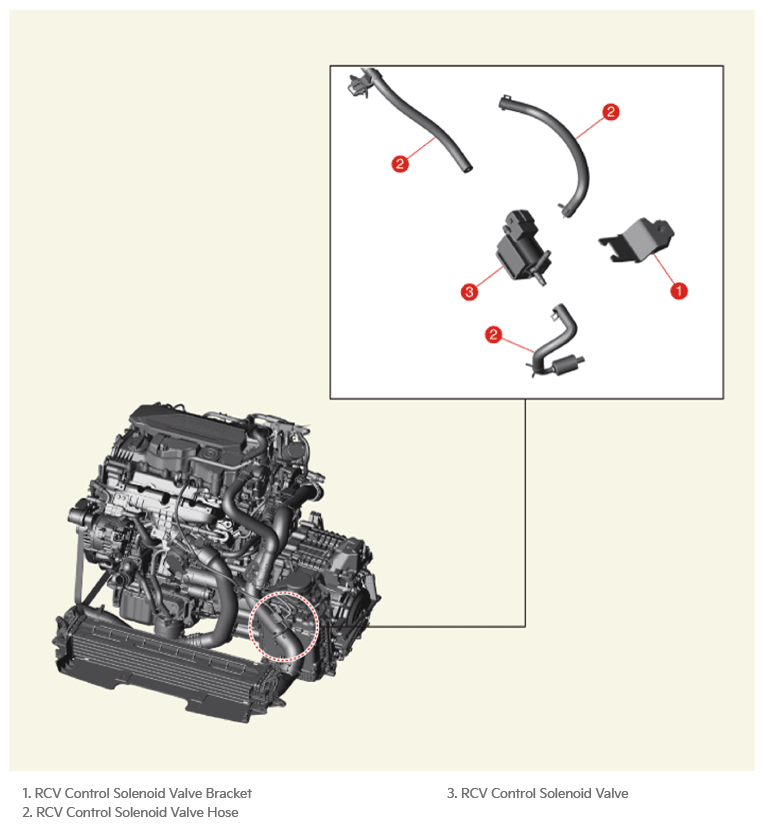 2

2

3

1

2

1. RCV Control Solenoid Valve Bracket
2. RCV Control Solenoid Valve Hose

3. RCV Control Solenoid Valve