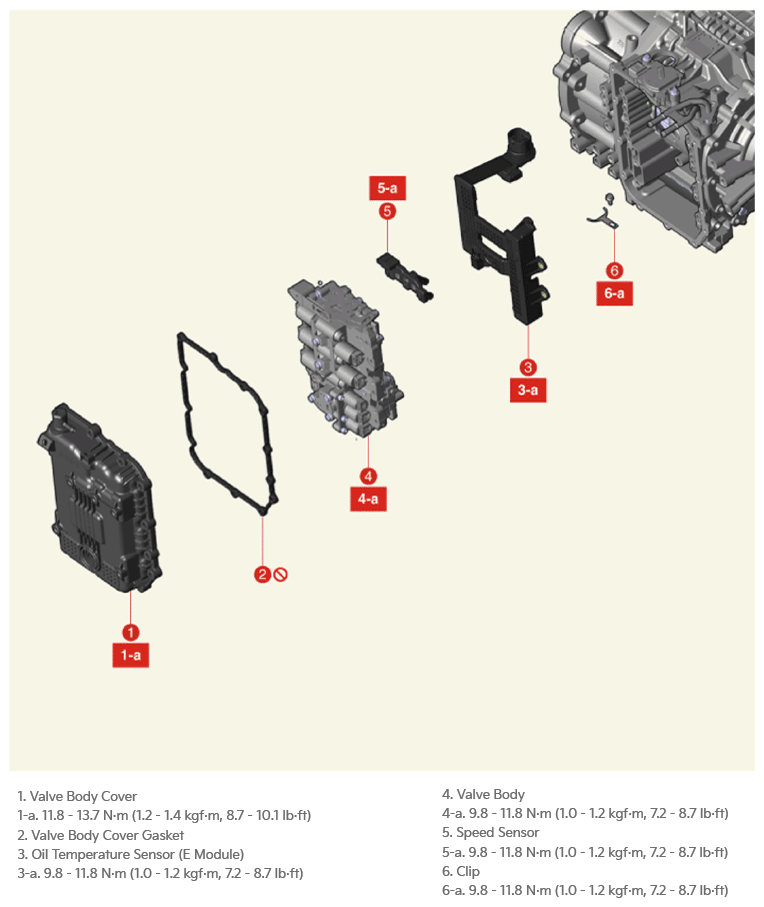 5-a
5
6
6-a
3
3-a
4
4-a
2
1
1-a

1. Valve Body Cover
1-a. 11.8 - 13.7 N·m (1.2 - 1.4 kgf·m, 8.7 - 10.1 lb·ft)
2. Valve Body Cover Gasket
3. Oil Temperature Sensor (E Module)
3-a. 9.8 - 11.8 N·m (1.0 - 1.2 kgf·m, 7.2 - 8.7 lb·ft)

4. Valve Body
4-a. 9.8 - 11.8 N·m (1.0 - 1.2 kgf·m, 7.2 - 8.7 lb·ft)
5. Speed Sensor
5-a. 9.8 - 11.8 N·m (1.0 - 1.2 kgf·m, 7.2 - 8.7 lb·ft)
6. Clip
6-a. 9.8 - 11.8 N·m (1.0 - 1.2 kgf·m, 7.2 - 8.7 lb·ft)