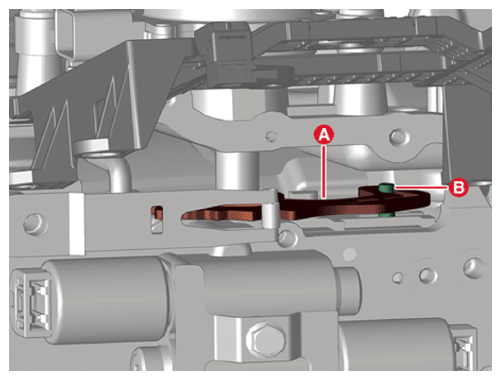 A
B