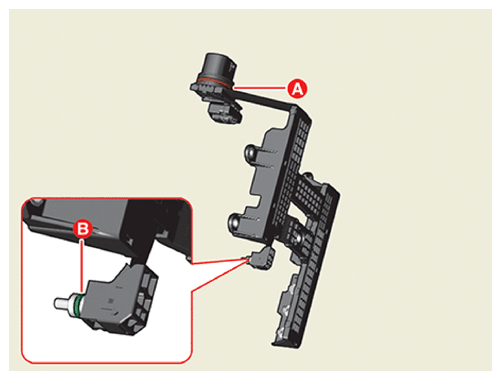 A

B