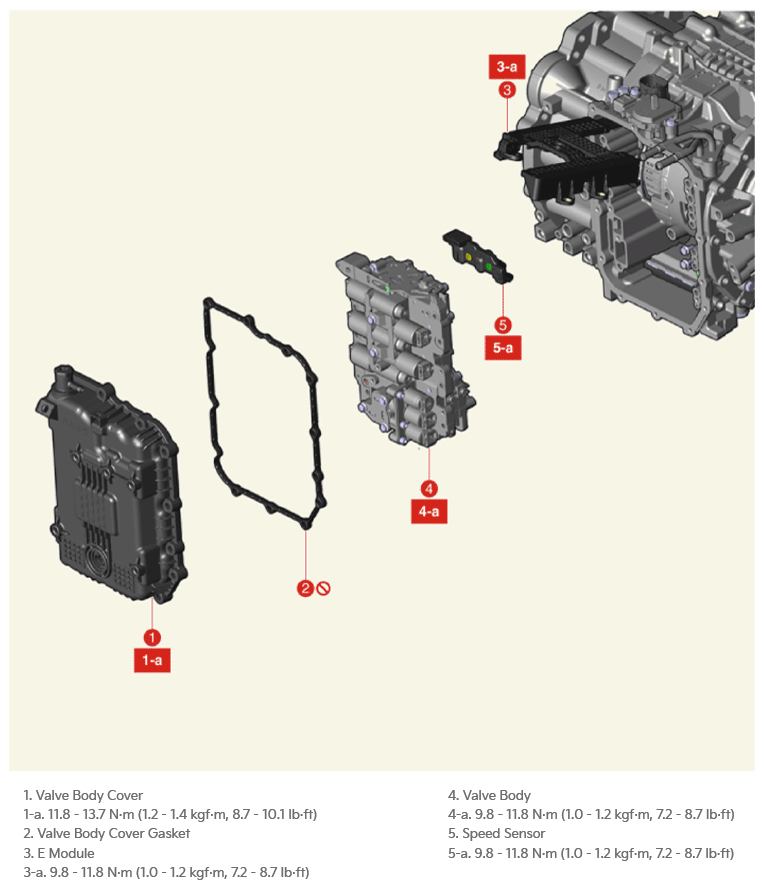 3-a
3
5
5-a
4
4-a
2
1
1-a

1. Valve Body Cover
1-a. 11.8 - 13.7 N·m (1.2 - 1.4 kgf·m, 8.7 - 10.1 lb·ft)
2. Valve Body Cover Gasket
3. E Module
3-a. 9.8 - 11.8 N·m (1.0 - 1.2 kgf·m, 7.2 - 8.7 lb·ft)

4. Valve Body
4-a. 9.8 - 11.8 N·m (1.0 - 1.2 kgf·m, 7.2 - 8.7 lb·ft)
5. Speed Sensor
5-a. 9.8 - 11.8 N·m (1.0 - 1.2 kgf·m, 7.2 - 8.7 lb·ft)