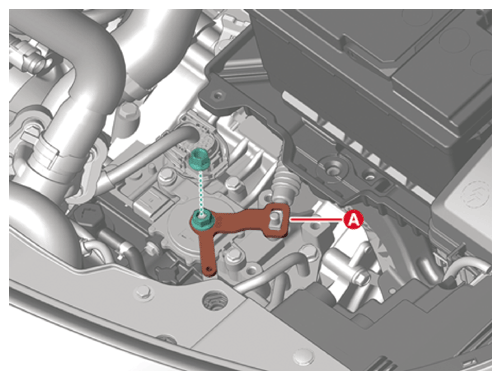 A