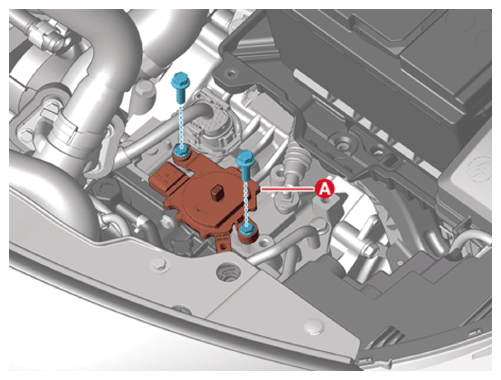 A