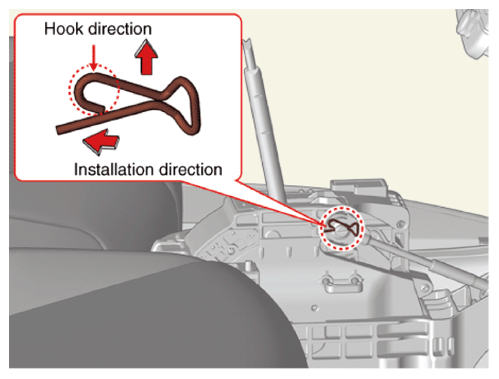 Hook direction

Installation direction