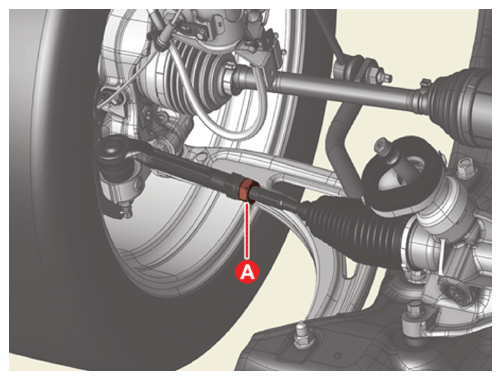 A