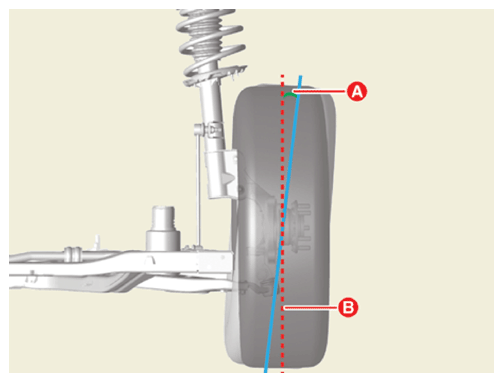 A
B