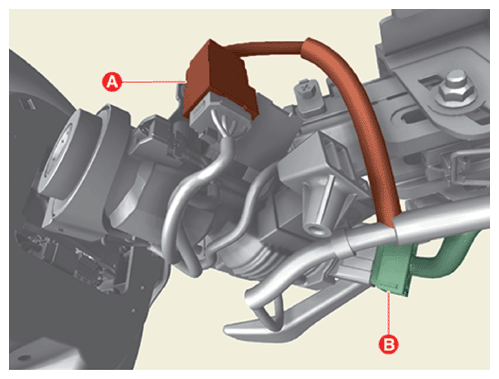 A

B