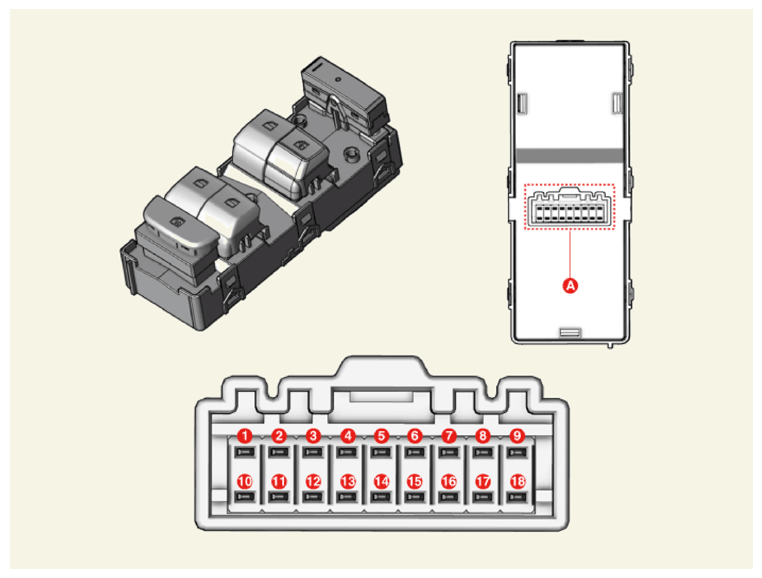 A

1 2 3 4 5 6 7 8 9

10 11 12 13 14 15 16 17 18