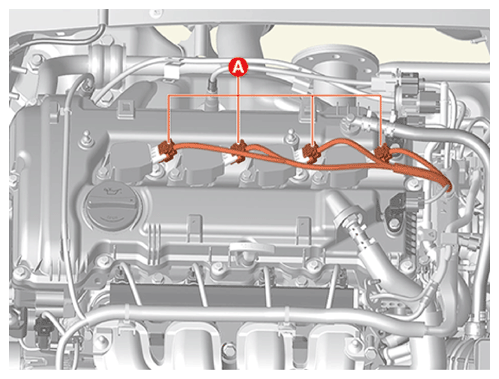 A