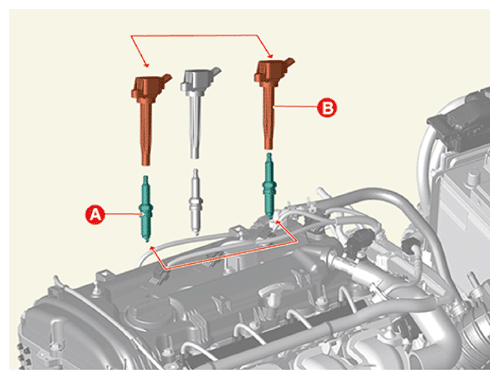 B
A