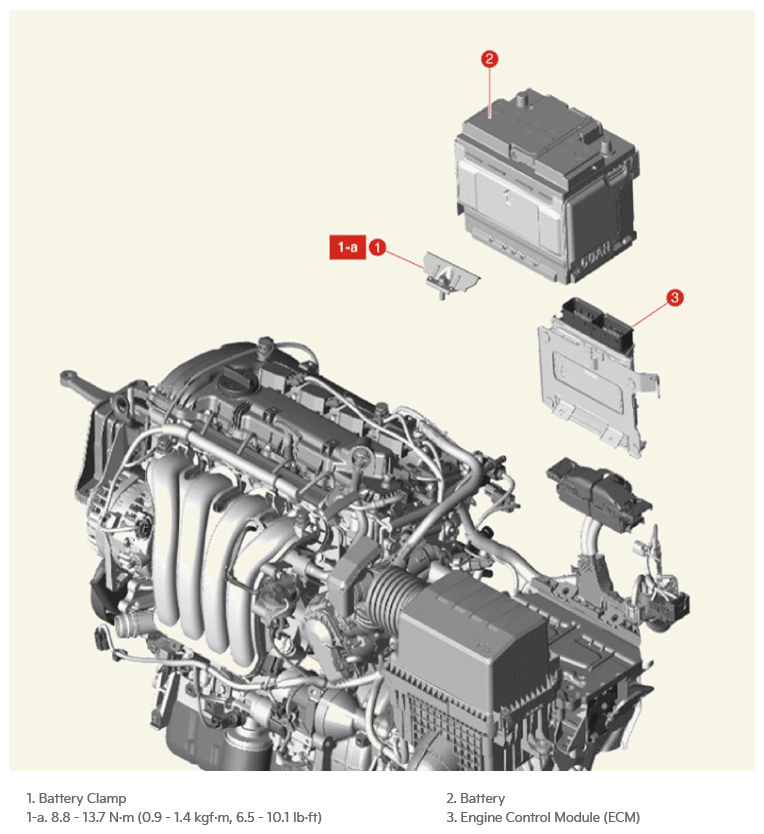 2

1-a 1

60AH

3

1. Battery Clamp
1-a. 8.8 - 13.7 N·m (0.9 - 1.4 kgf·m, 6.5 - 10.1 lb·ft)

2. Battery
3. Engine Control Module (ECM)