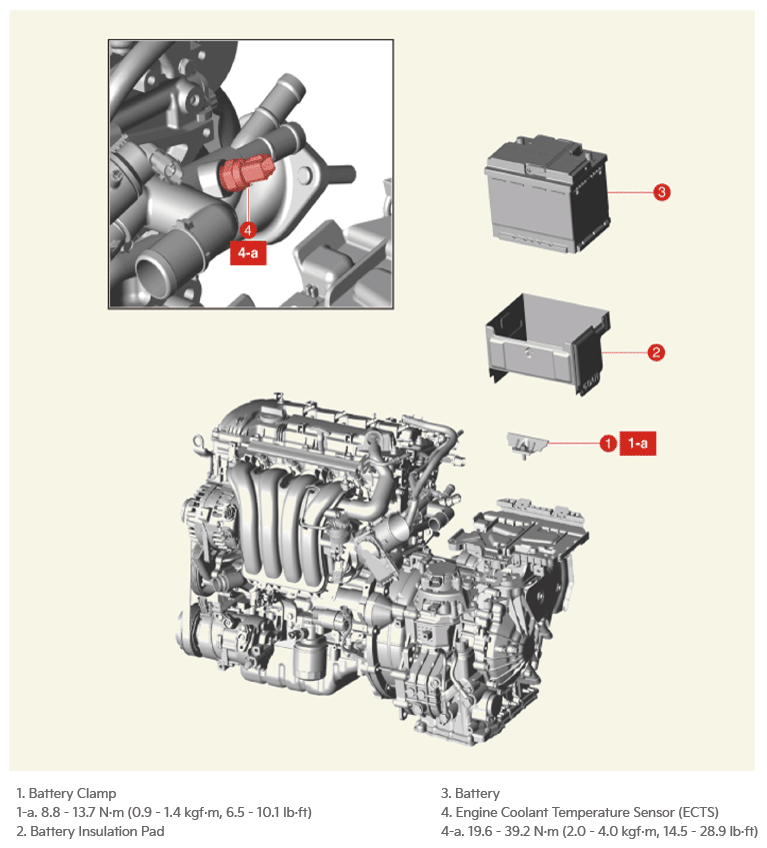 4

4-a

3

2

1 1-a

1. Battery Clamp
1-a. 8.8 - 13.7 N·m (0.9 - 1.4 kgf·m, 6.5 - 10.1 lb·ft)
2. Battery Insulation Pad

3. Battery
4. Engine Coolant Temperature Sensor (ECTS)
4-a. 19.6 - 39.2 N·m (2.0 - 4.0 kgf·m, 14.5 - 28.9 lb·ft)