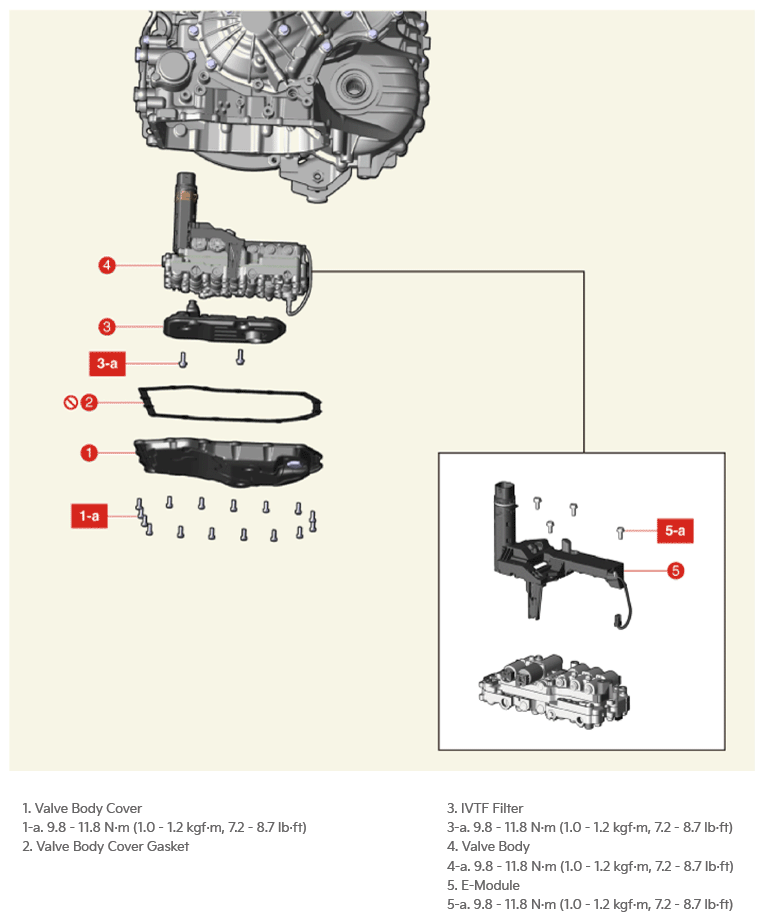 4

3

3-a

2

1

1-a

5-a

5

1. Valve Body Cover
1-a. 9.8 - 11.8 N·m (1.0 - 1.2 kgf·m, 7.2 - 8.7 lb·ft)
2. Valve Body Cover Gasket

3. IVTF Filter
3-a. 9.8 - 11.8 N·m (1.0 - 1.2 kgf·m, 7.2 - 8.7 lb·ft)
4. Valve Body
4-a. 9.8 - 11.8 N·m (1.0 - 1.2 kgf·m, 7.2 - 8.7 lb·ft)
5. E-Module
5-a. 9.8 - 11.8 N·m (1.0 - 1.2 kgf·m, 7.2 - 8.7 lb·ft)