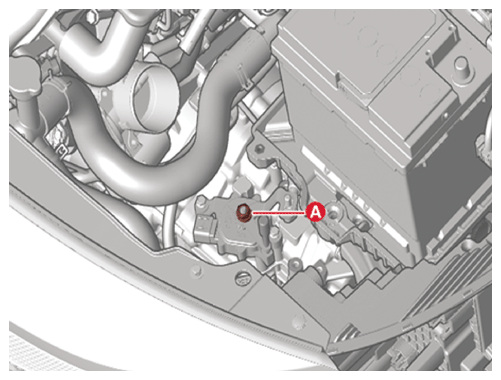 A