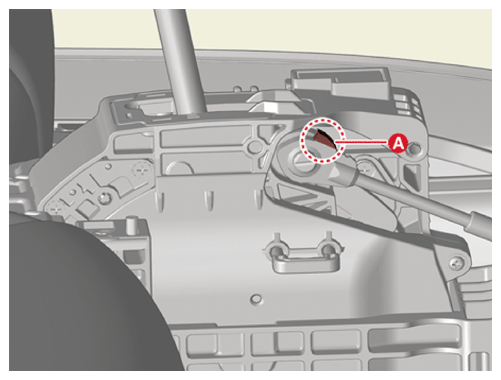 A