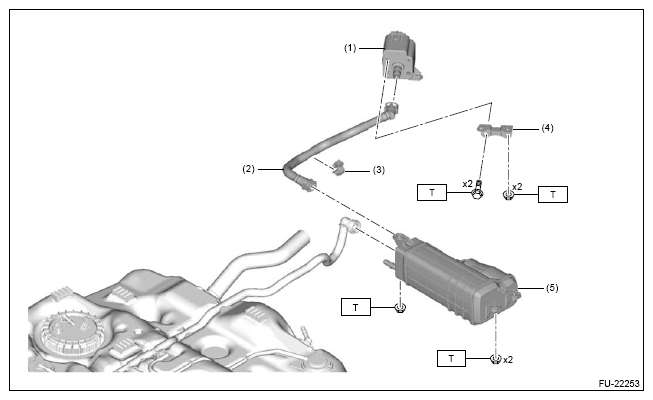 (1)

(4)

(2)

(3)

T

x2

x2

T

(5)

T

T

x2

FU-22253