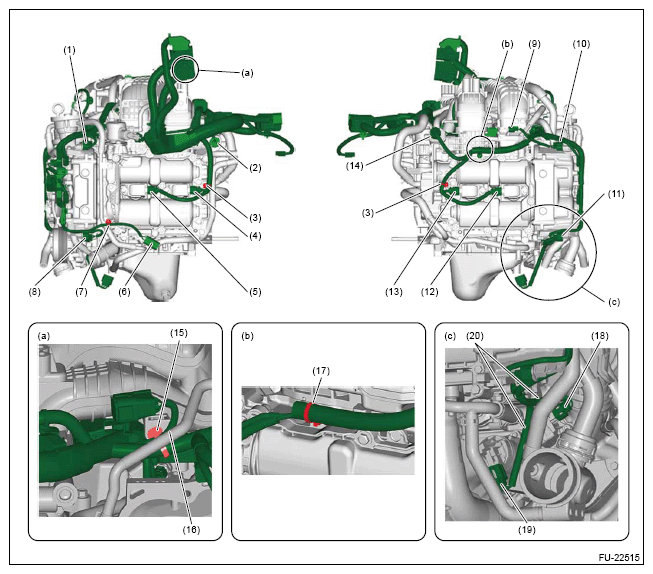 (1)
(a)
(2)
(3)
(4)
(5)
(6)
(7)
(8)

(b)
(9)
(10)
(14)
(3)
(11)
(13)
(12)
(c)

(a)
(15)
(16)

(b)
(17)

(c)
(20)
(18)
(19)

FU-22515