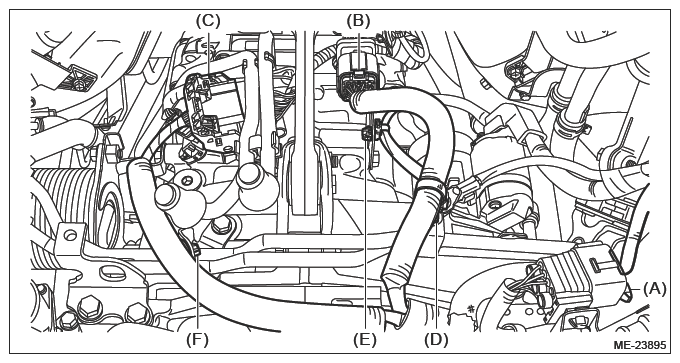 (C)
(B)
(A)
(F)
(E)
(D)
ME-23895