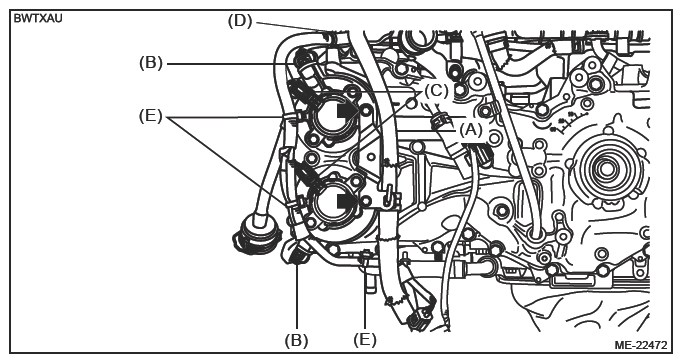 BWTXAU

(D)

(B)

(C)

(E)

(A)

(B)

(E)

ME-22472