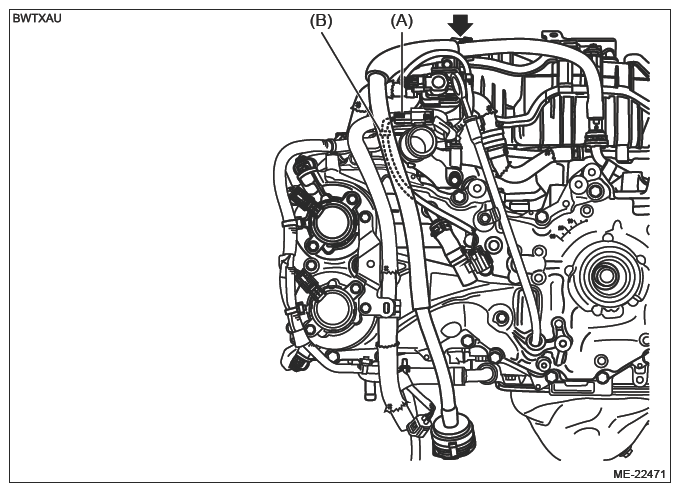 BWTXAU

(B)

(A)

ME-22471