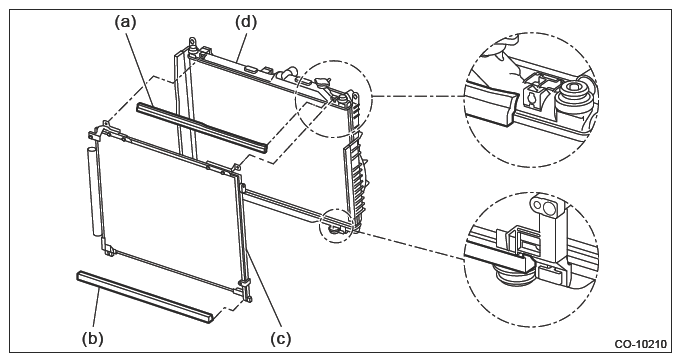 (a)
(d)
(b)
(c)
CO-10210