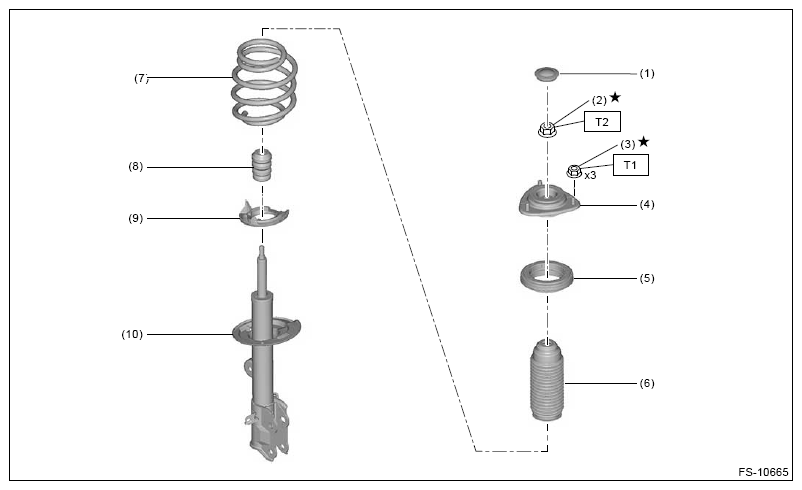 (7)

(8)

(9)

(10)

(1)

(2) ★

T2

(3) ★

T1

x3

(4)

(5)

(6)

FS-10665